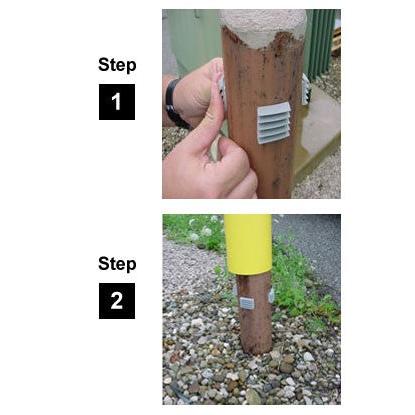 Step
1

Step
2