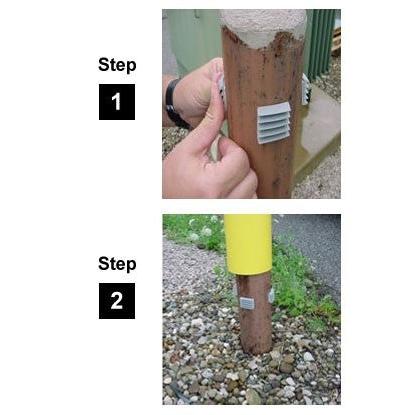 Step

1

Step

2